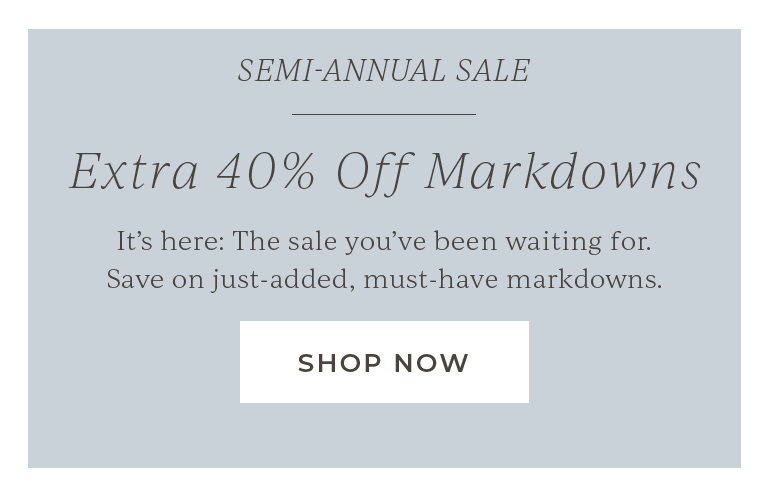 SEMI-ANNUAL SALE

Extra 40% Off Markdowns

It's here: The sale you've been waiting for. Save on just-added, must-have markdowns.

SHOP NOW