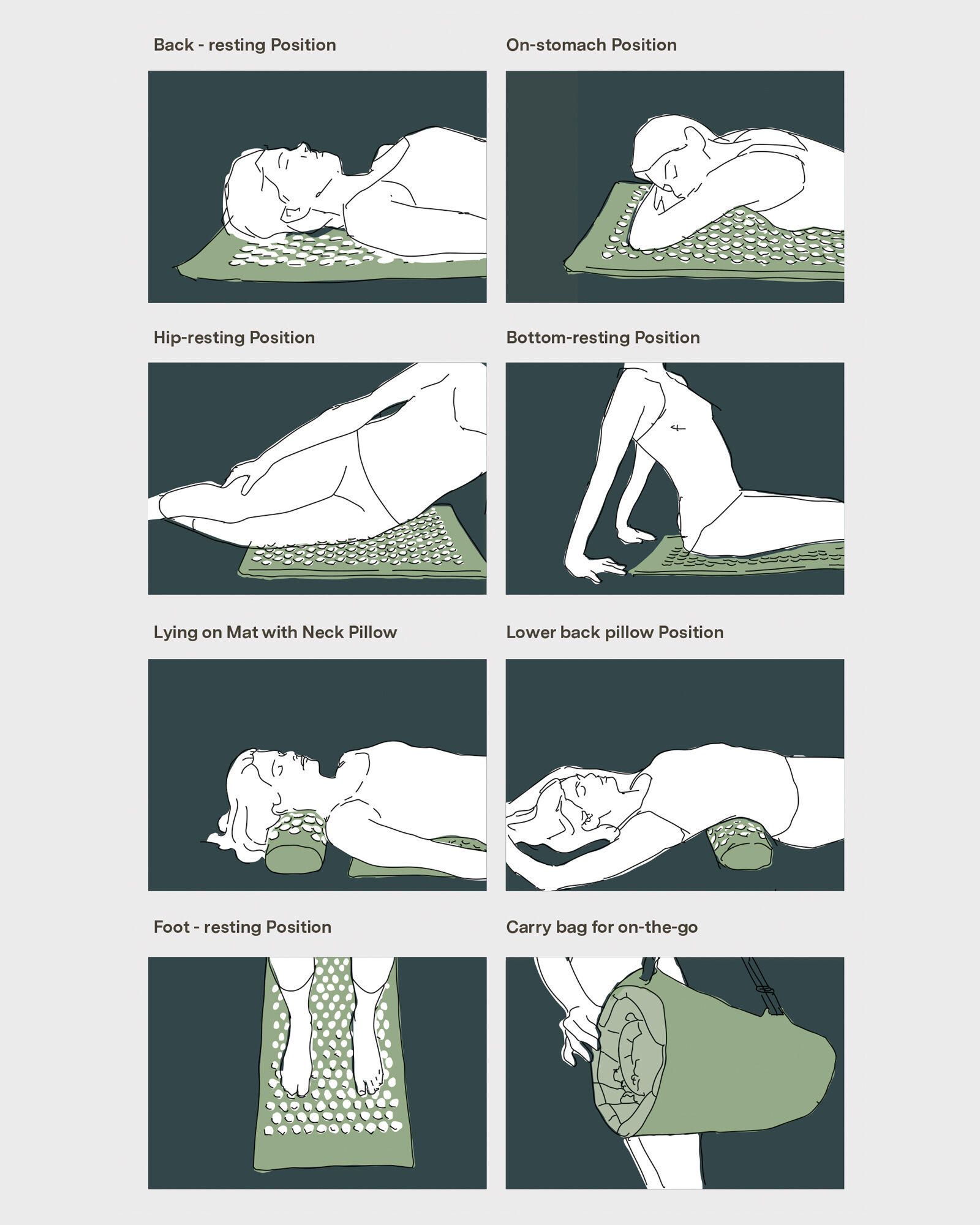 Back - resting Position

On-stomach Position

Hip-resting Position

Bottom-resting Position

Lying on Mat with Neck Pillow

Lower back pillow Position

Foot - resting Position

Carry bag for on-the-go